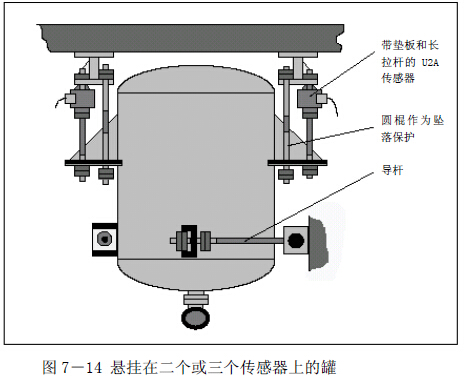 带垫板和长拉杆的 U2A 传感器

圆棍作为坠落保护

导杆

图 7－14 悬挂在二个或三个传感器上的罐